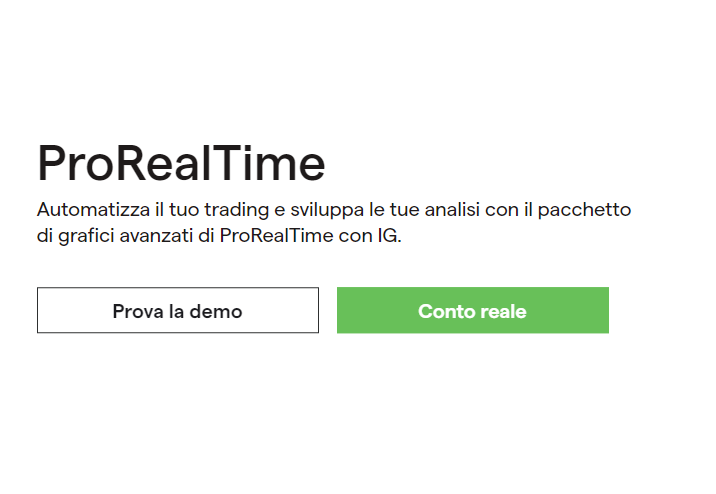 ProRealTime

Automatizza il tuo trading e sviluppa le tue analisi con il pacchetto di grafici avanzati di ProRealTime con IG.

Prova la demo

Conto reale